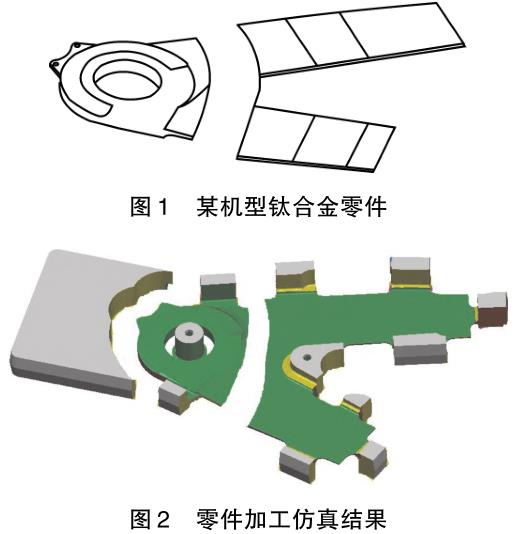 图 1　某机型钛合金零件

图 2　零件加工仿真结果